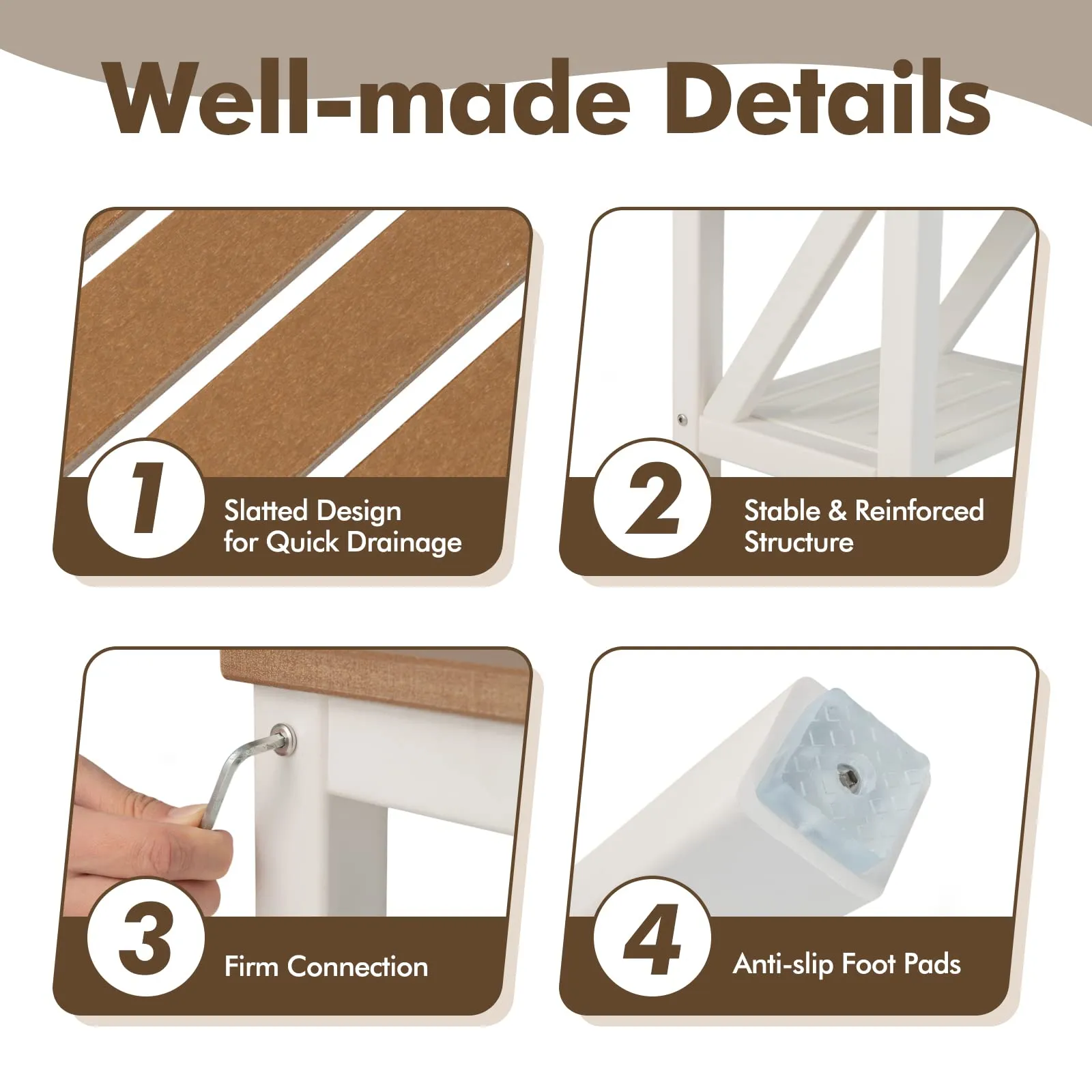 Well-made Details

1
Slatted Design for Quick Drainage

2
Stable & Reinforced Structure

3
Firm Connection

4
Anti-slip Foot Pads